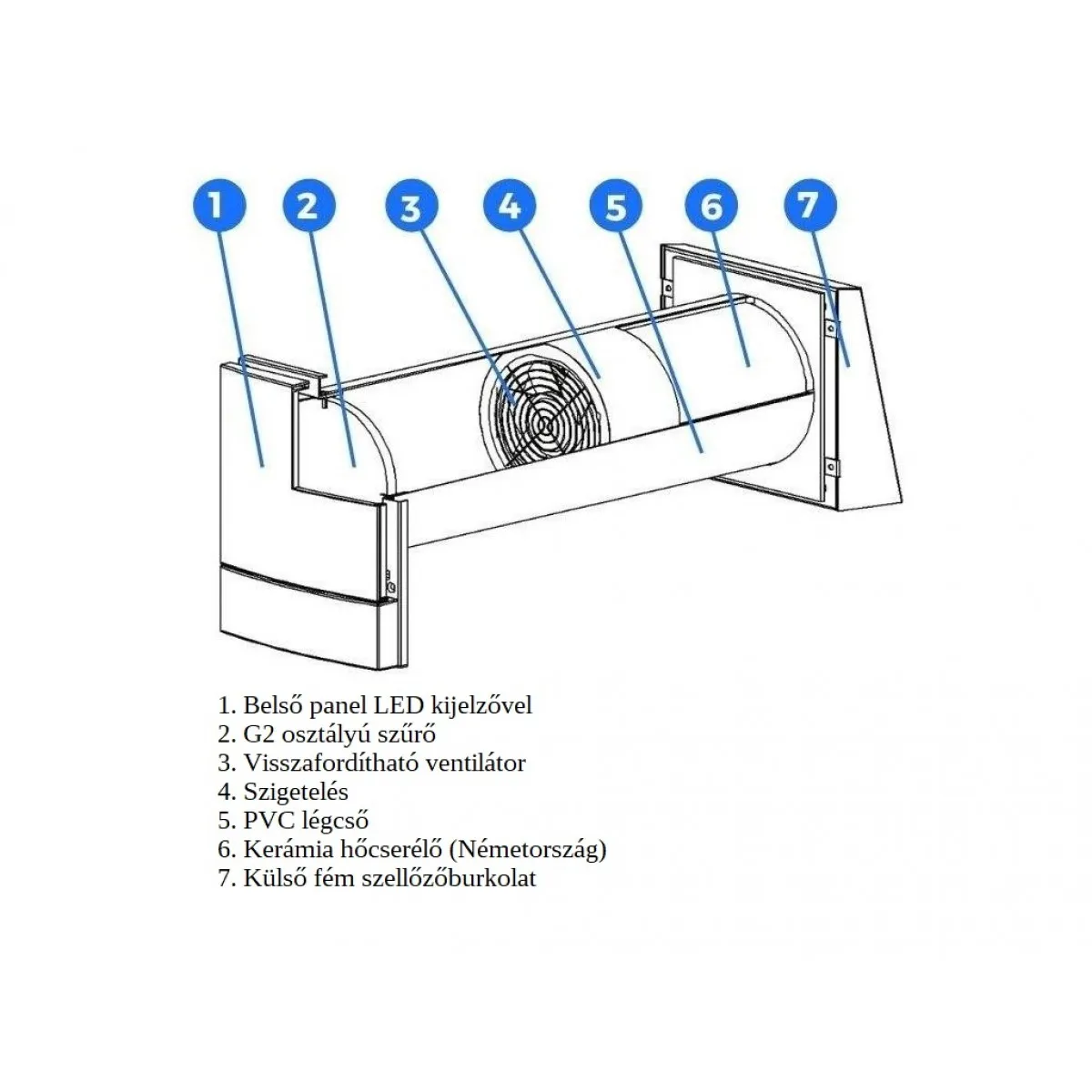 1
2
3
4
5
6
7

1. Belső panel LED kijelzővel
2. G2 osztályú szűrő
3. Visszafordítható ventilátor
4. Szigetelés
5. PVC légcső
6. Kerámia hőcserélő (Németország)
7. Külső fém szellőzőburkolat